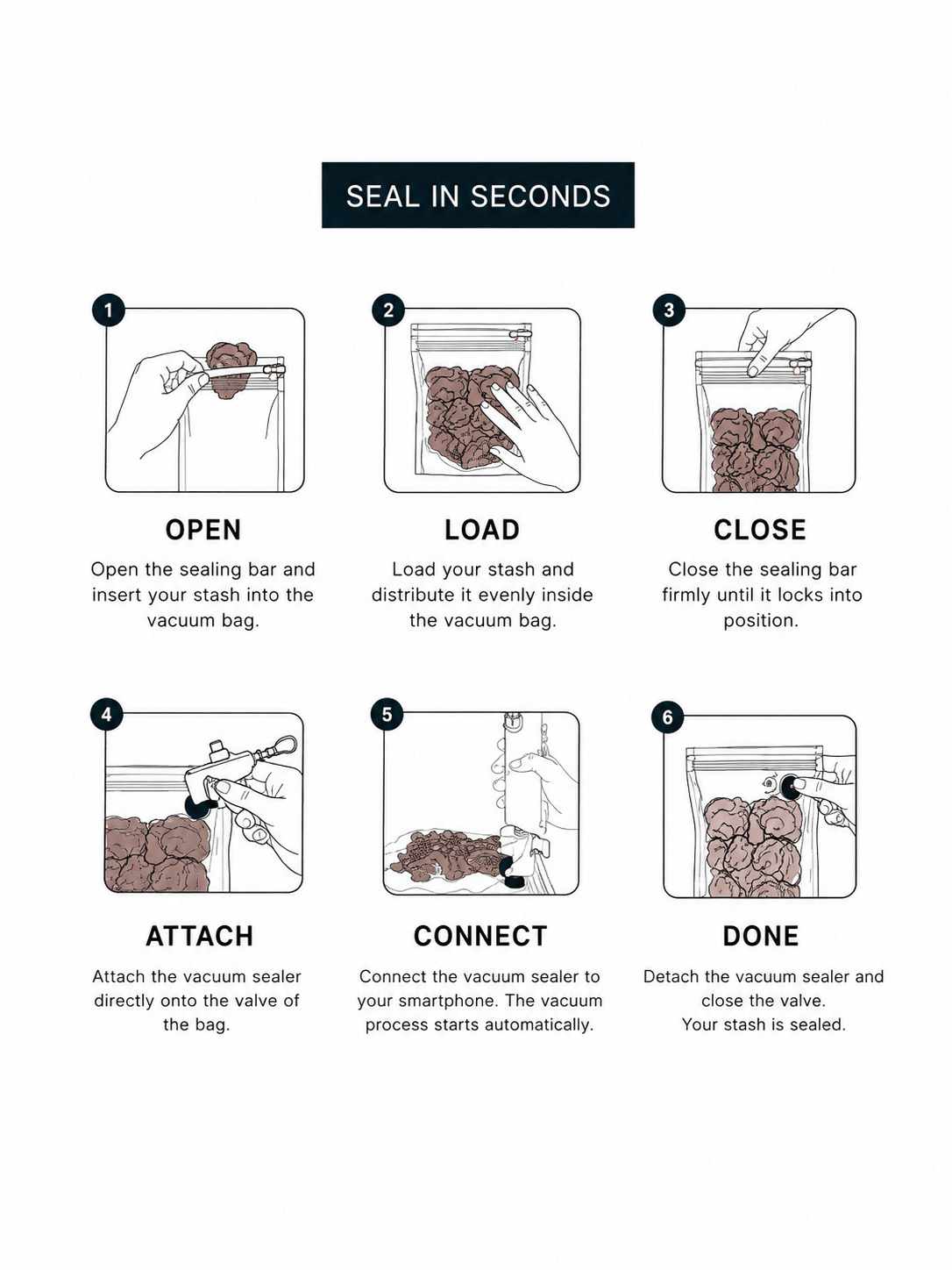 SEAL IN SECONDS

1

OPEN

Open the sealing bar and insert your stash into the vacuum bag.

2

LOAD

Load your stash and distribute it evenly inside the vacuum bag.

3

CLOSE

Close the sealing bar firmly until it locks into position.

4

ATTACH

Attach the vacuum sealer directly onto the valve of the bag.

5

CONNECT

Connect the vacuum sealer to your smartphone. The vacuum process starts automatically.

6

DONE

Detach the vacuum sealer and close the valve.
Your stash is sealed.